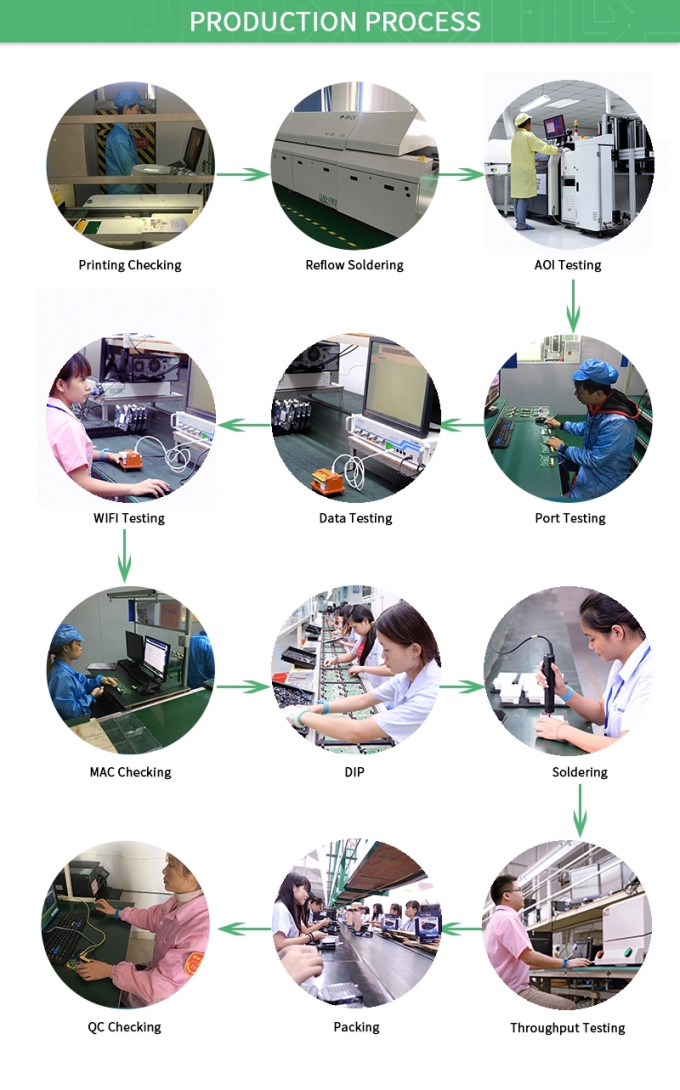 PRODUCTION PROCESS

Printing Checking

Reflow Soldering

AOI Testing

Port Testing

Data Testing

WIFI Testing

MAC Checking

DIP

Soldering

Throughput Testing

Packing

QC Checking